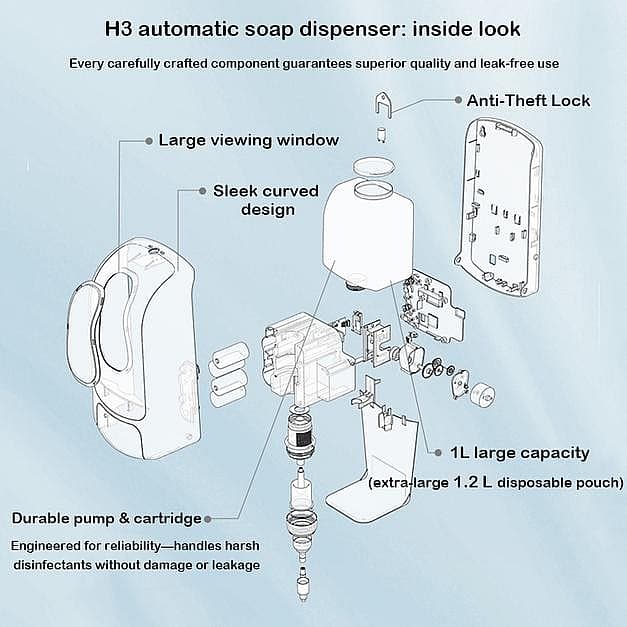 H3 automatic soap dispenser: inside look

Every carefully crafted component guarantees superior quality and leak-free use

Anti-Theft Lock

Large viewing window

Sleek curved design

1L large capacity

(extra-large 1.2 L disposable pouch)

Durable pump & cartridge

Engineered for reliability—handles harsh disinfectants without damage or leakage