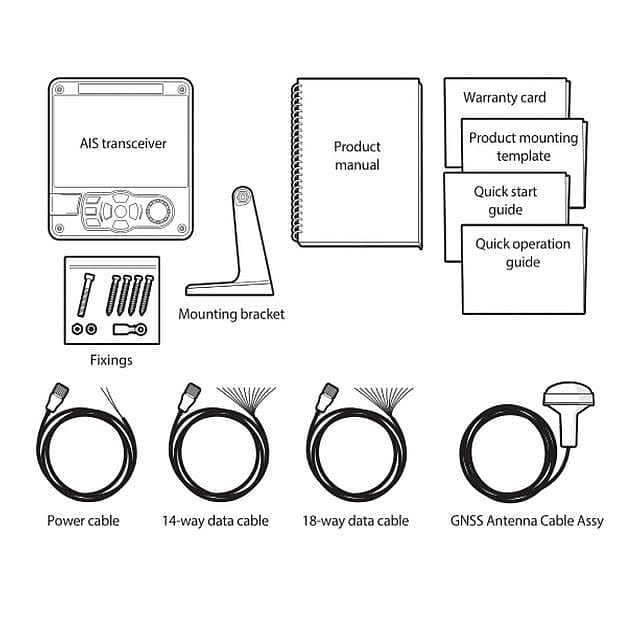 AIS transceiver

Product manual

Warranty card

Product mounting template

Quick start guide

Quick operation guide

Mounting bracket

Fixings

Power cable

14-way data cable

18-way data cable

GNSS Antenna Cable Assy