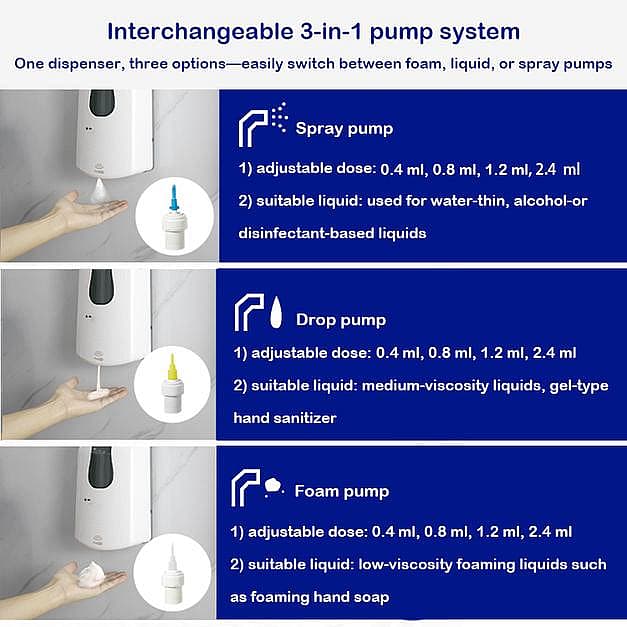 Interchangeable 3-in-1 pump system

One dispenser, three options—easily switch between foam, liquid, or spray pumps

Spray pump

1) adjustable dose: 0.4 ml, 0.8 ml, 1.2 ml, 2.4 ml

2) suitable liquid: used for water-thin, alcohol-or disinfectant-based liquids

Drop pump

1) adjustable dose: 0.4 ml, 0.8 ml, 1.2 ml, 2.4 ml

2) suitable liquid: medium-viscosity liquids, gel-type hand sanitizer

Foam pump

1) adjustable dose: 0.4 ml, 0.8 ml, 1.2 ml, 2.4 ml

2) suitable liquid: low-viscosity foaming liquids such as foaming hand soap