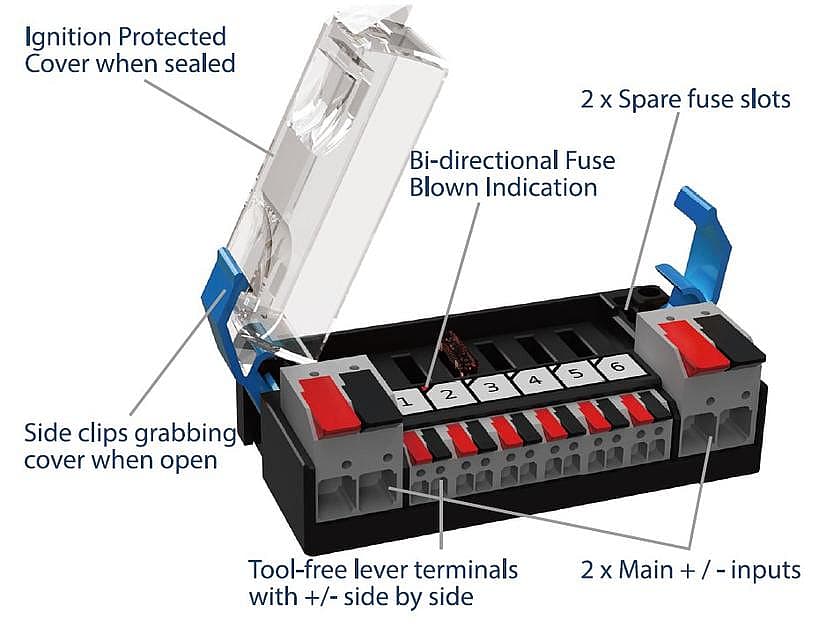 Ignition Protected Cover when sealed

2 x Spare fuse slots

Bi-directional Fuse Blown Indication

1 2 3 4 5 6

Side clips grabbing cover when open

Tool-free lever terminals with +/- side by side

2 x Main + / - inputs