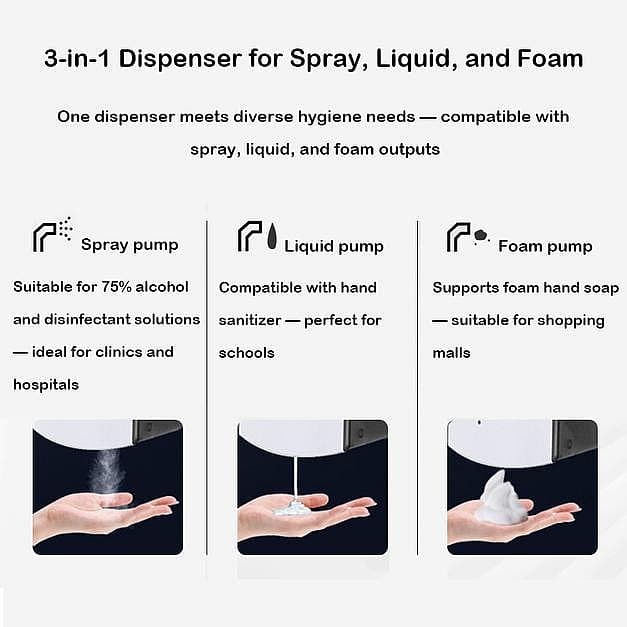 3-in-1 Dispenser for Spray, Liquid, and Foam

One dispenser meets diverse hygiene needs — compatible with spray, liquid, and foam outputs

Spray pump

Suitable for 75% alcohol and disinfectant solutions — ideal for clinics and hospitals

Liquid pump

Compatible with hand sanitizer — perfect for schools

Foam pump

Supports foam hand soap — suitable for shopping malls