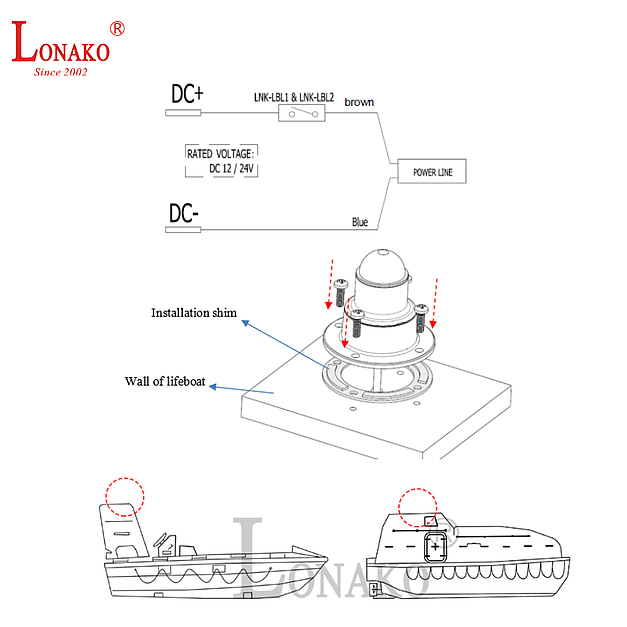 LONAKO®
Since 2002

DC+
LNK-LBL1 & LNK-LBL2
brown
RATED VOLTAGE:
DC 12 / 24V
POWER LINE
DC-
Blue

Installation shim
Wall of lifeboat

LONAKO®