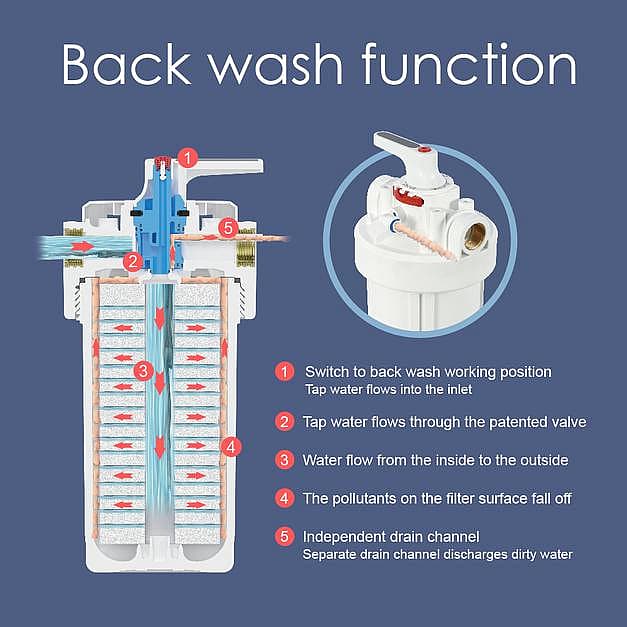 Back wash function

1

5

2

3

4

1 Switch to back wash working position
Tap water flows into the inlet

2 Tap water flows through the patented valve

3 Water flow from the inside to the outside

4 The pollutants on the filter surface fall off

5 Independent drain channel
Separate drain channel discharges dirty water